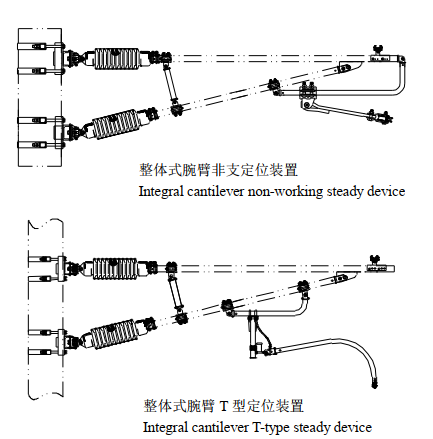 整体式腕臂非支定位装置
Integral cantilever non-working steady device

整体式腕臂 T 型定位装置
Integral cantilever T-type steady device